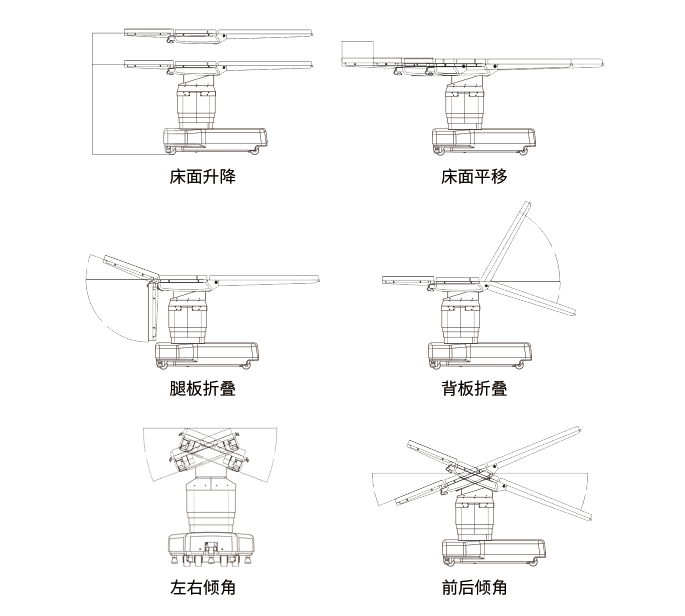 床面升降

床面平移

腿板折叠

背板折叠

左右倾角

前后倾角